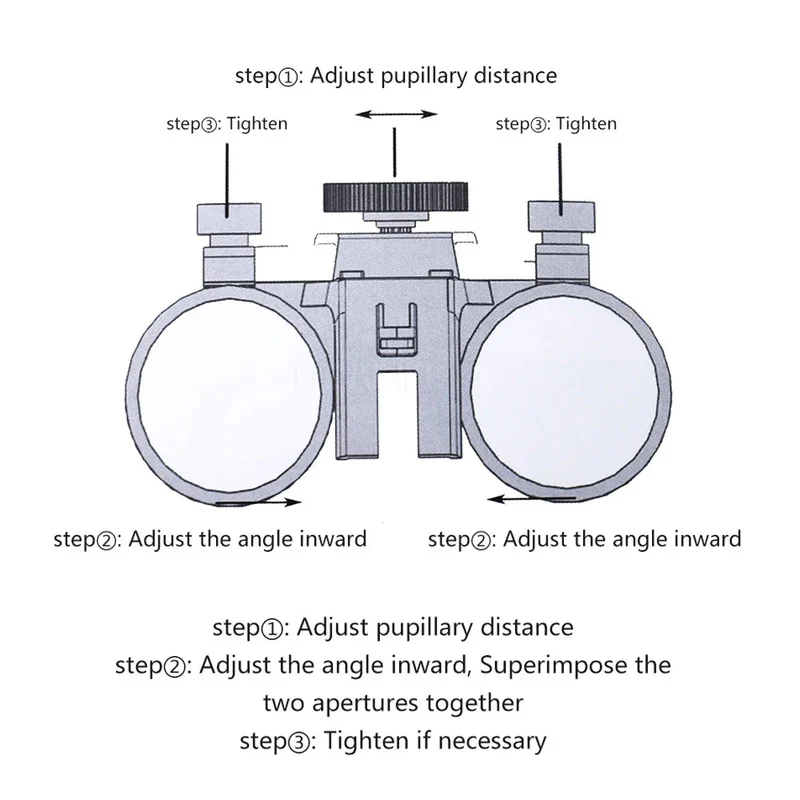 step①: Adjust pupillary distance

step③: Tighten

step③: Tighten

step②: Adjust the angle inward

step②: Adjust the angle inward

step①: Adjust pupillary distance
step②: Adjust the angle inward, Superimpose the two apertures together
step③: Tighten if necessary