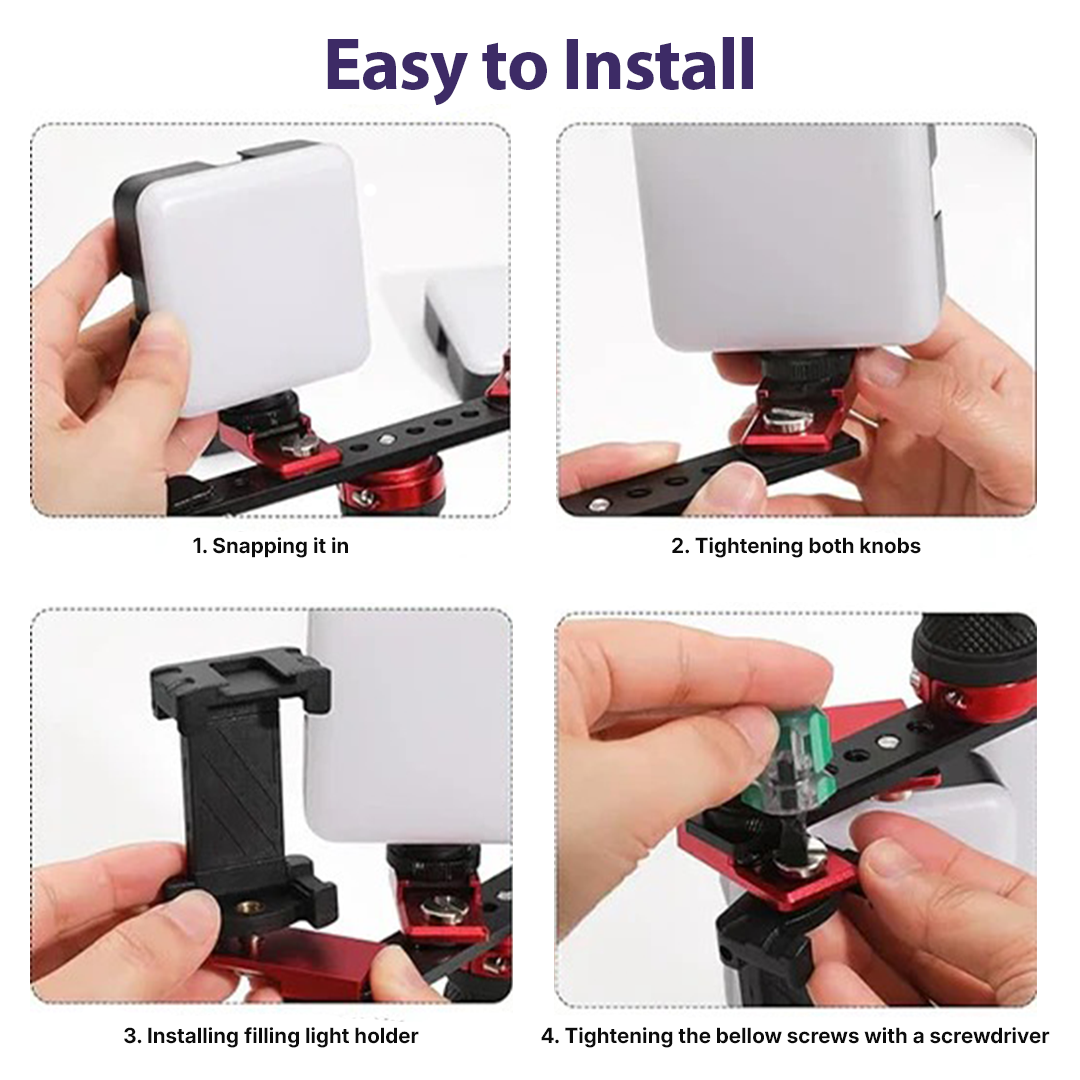 Easy to Install

1. Snapping it in

2. Tightening both knobs

3. Installing filling light holder

4. Tightening the bellow screws with a screwdriver